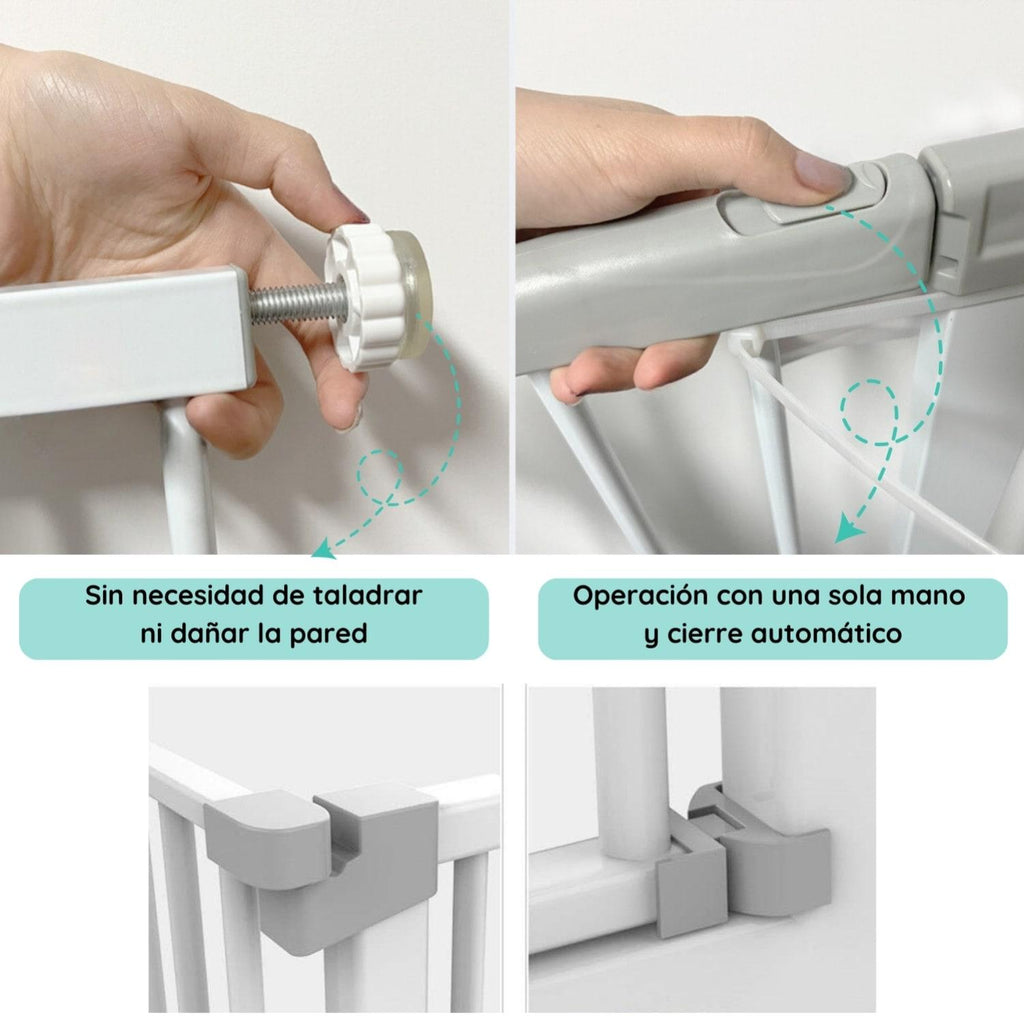 Sin necesidad de taladrar ni dañar la pared

Operación con una sola mano y cierre automático